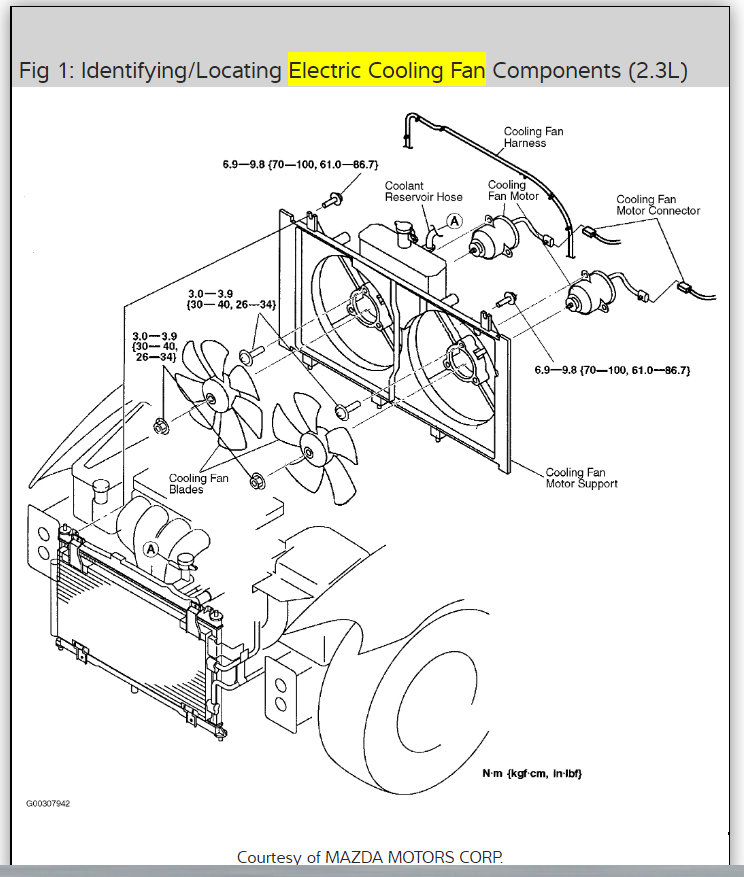 Fig 1: Identifying/Locating Electric Cooling Fan Components (2.3L)

Cooling Fan Harness

6.9—9.8 {70—100, 61.0—86.7}

Coolant Reservoir Hose

Cooling Fan Motor

Cooling Fan Motor Connector

A

3.0—3.9 {30—40, 26—34}

3.0—3.9 {30—40, 26—34}

6.9—9.8 {70—100, 61.0—86.7}

Cooling Fan Blades

Cooling Fan Motor Support

A

N·m {kgf·cm, in·lbf}

G00307942

Courtesy of MAZDA MOTORS CORP.