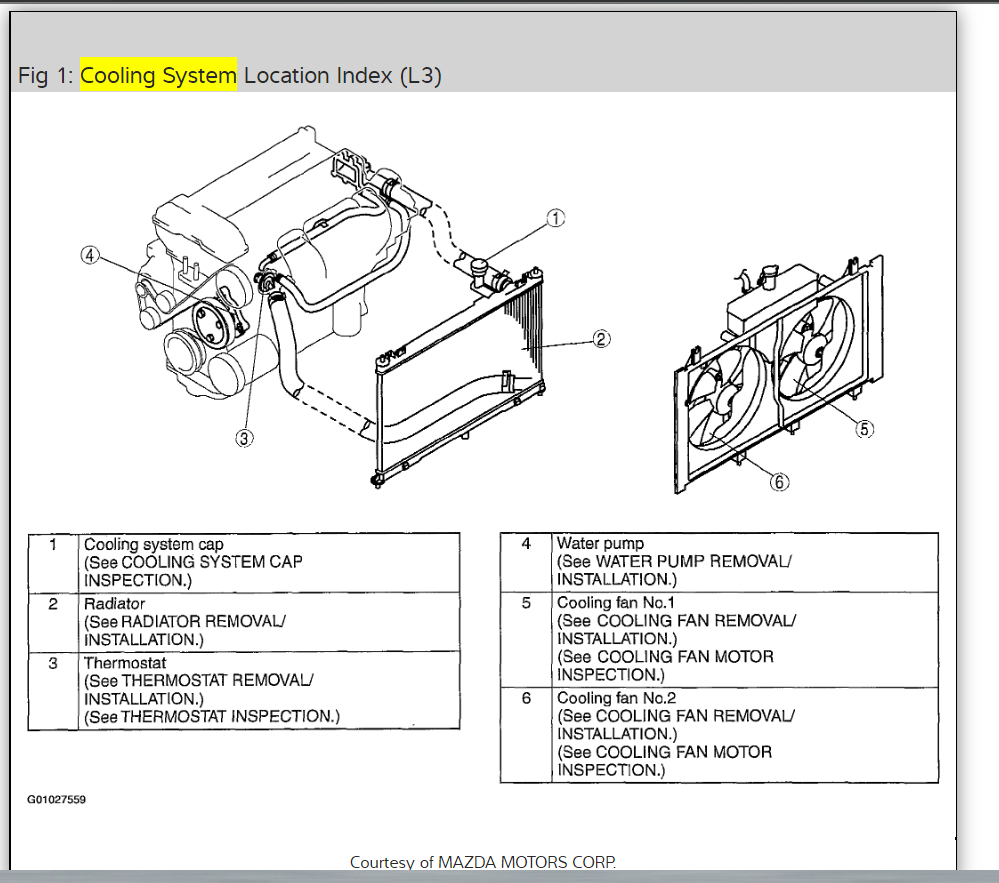 Fig 1: Cooling System Location Index (L3)

4

1

2

3

5

6

| 1 | Cooling system cap (See COOLING SYSTEM CAP INSPECTION.) |
|---|---|
| 2 | Radiator (See RADIATOR REMOVAL/ INSTALLATION.) |
| 3 | Thermostat (See THERMOSTAT REMOVAL/ INSTALLATION.) (See THERMOSTAT INSPECTION.) |

| 4 | Water pump (See WATER PUMP REMOVAL/ INSTALLATION.) |
|---|---|
| 5 | Cooling fan No.1 (See COOLING FAN REMOVAL/ INSTALLATION.) (See COOLING FAN MOTOR INSPECTION.) |
| 6 | Cooling fan No.2 (See COOLING FAN REMOVAL/ INSTALLATION.) (See COOLING FAN MOTOR INSPECTION.) |

G01027559

Courtesy of MAZDA MOTORS CORP.