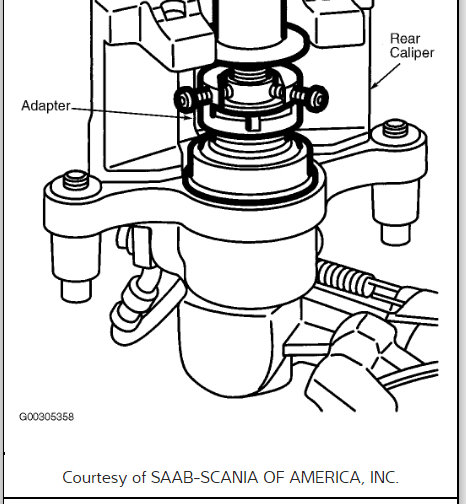 Rear Caliper

Adapter

G00305358

Courtesy of SAAB-SCANIA OF AMERICA, INC.