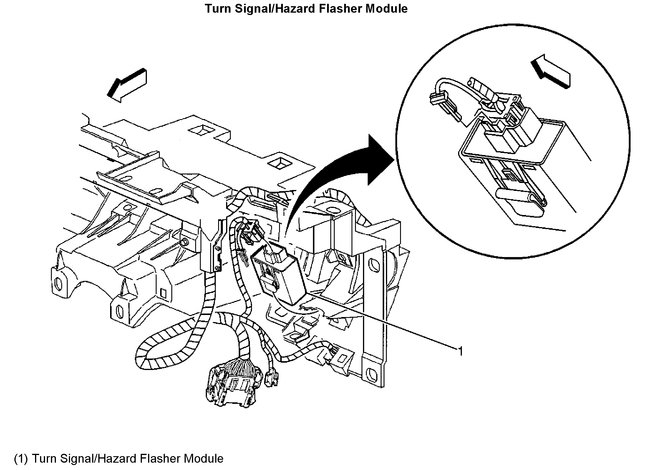 Turn Signal/Hazard Flasher Module

1

(1) Turn Signal/Hazard Flasher Module