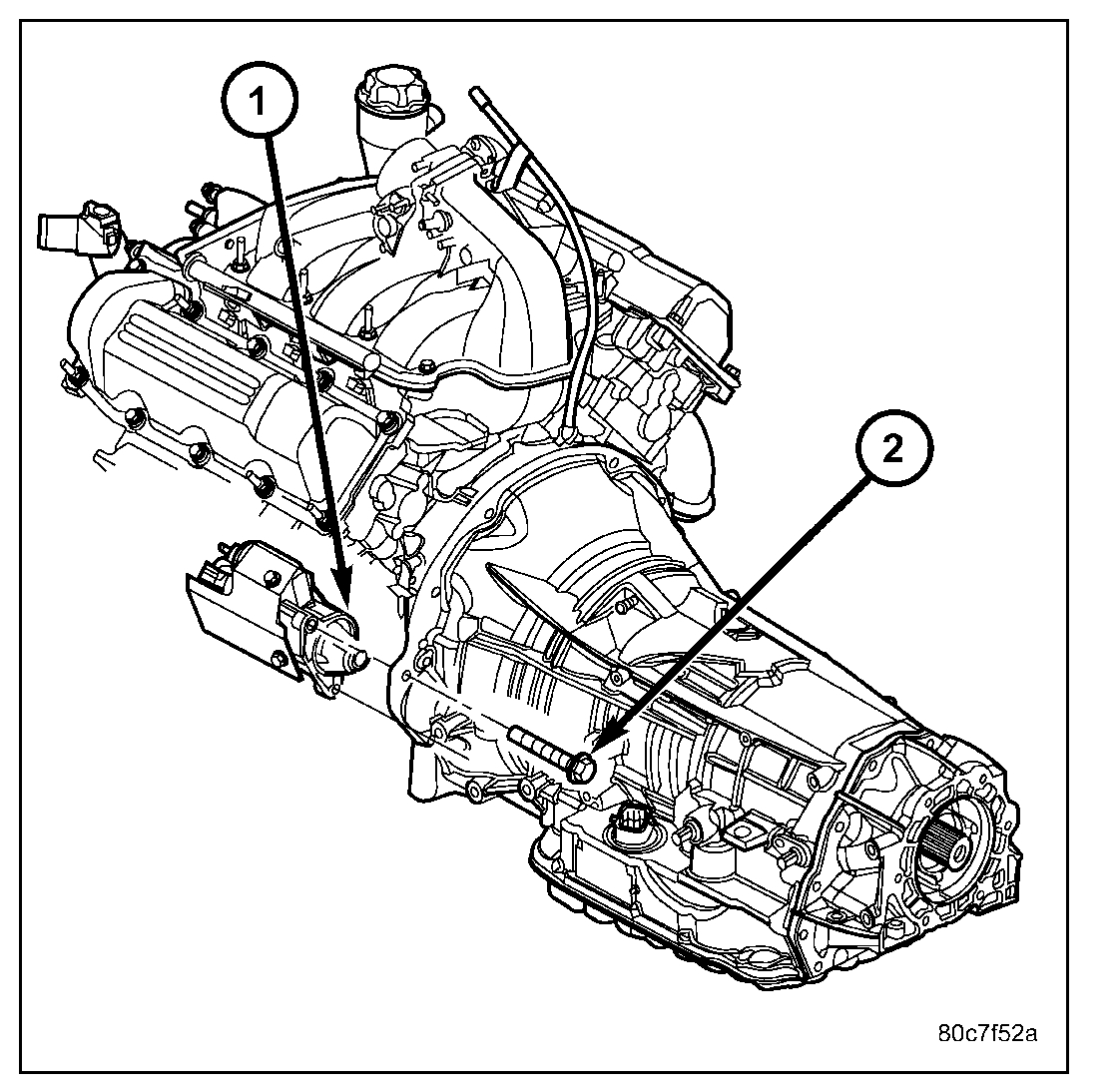 1
2
80c7f52a