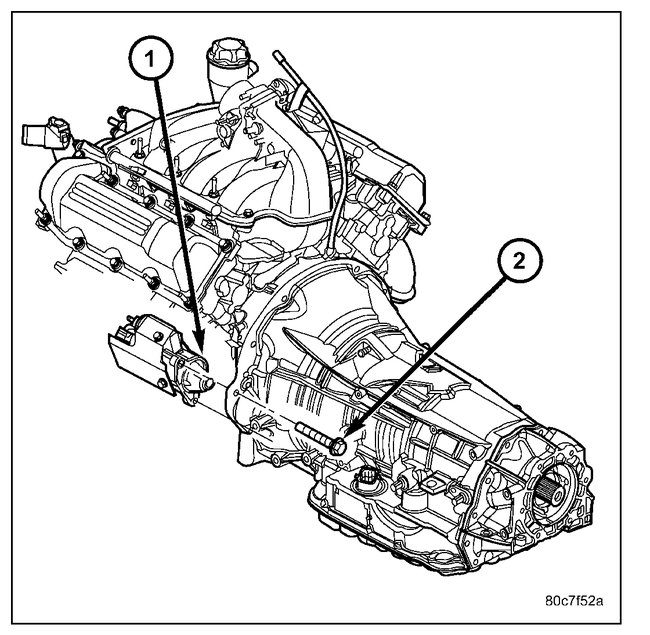 1

2

80c7f52a