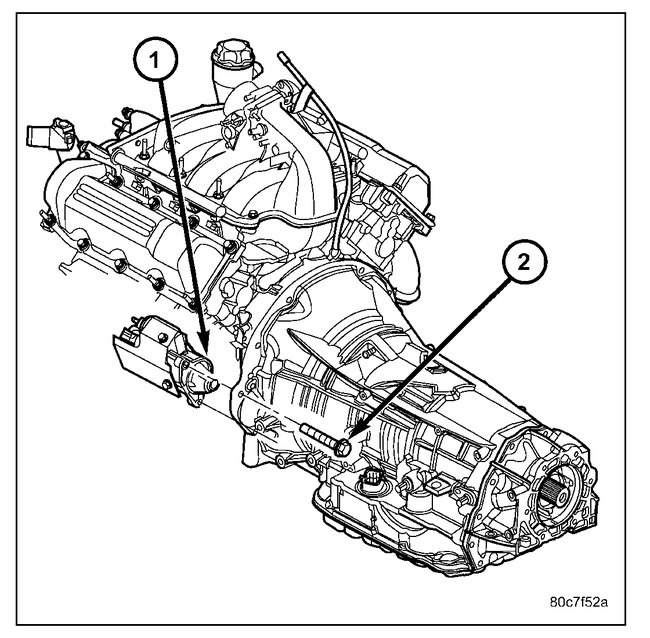 1
2
80c7f52a