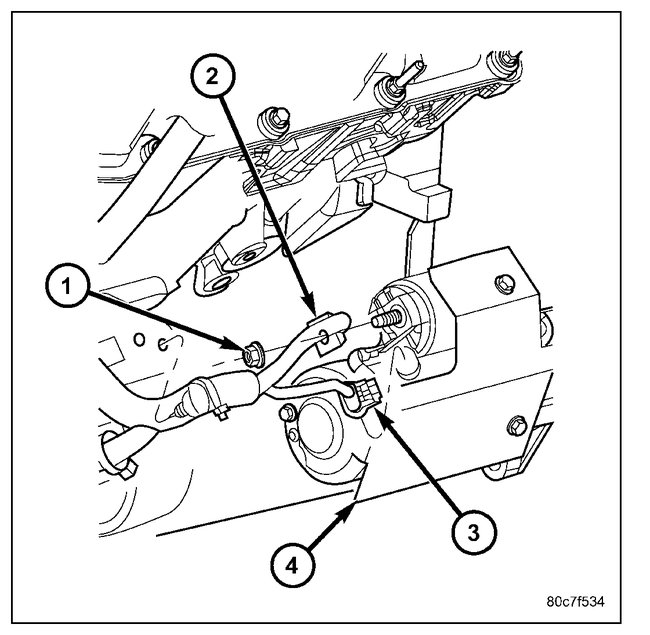 2
1
3
4
80c7f534