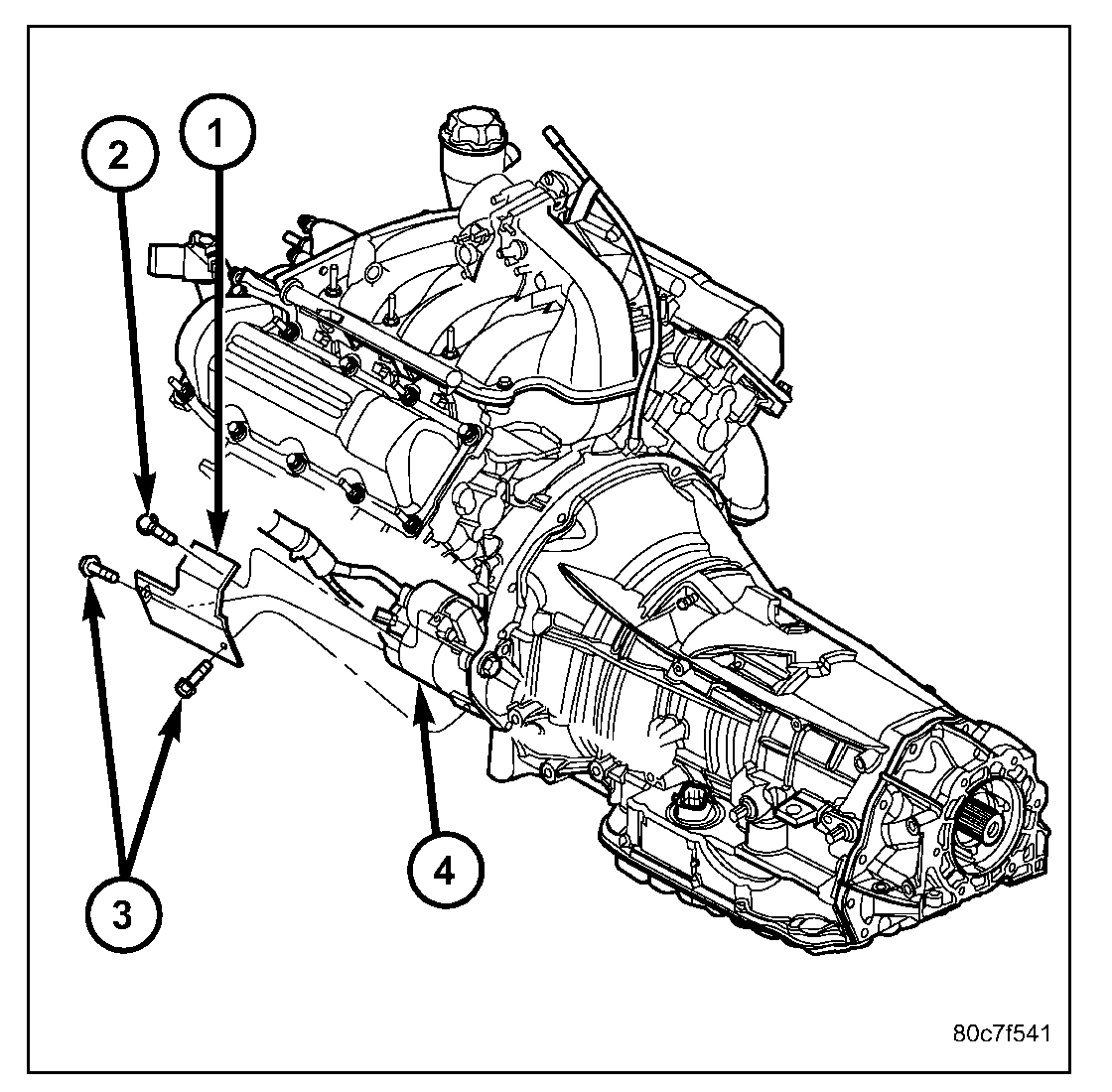 2
1
3
4
80c7f541