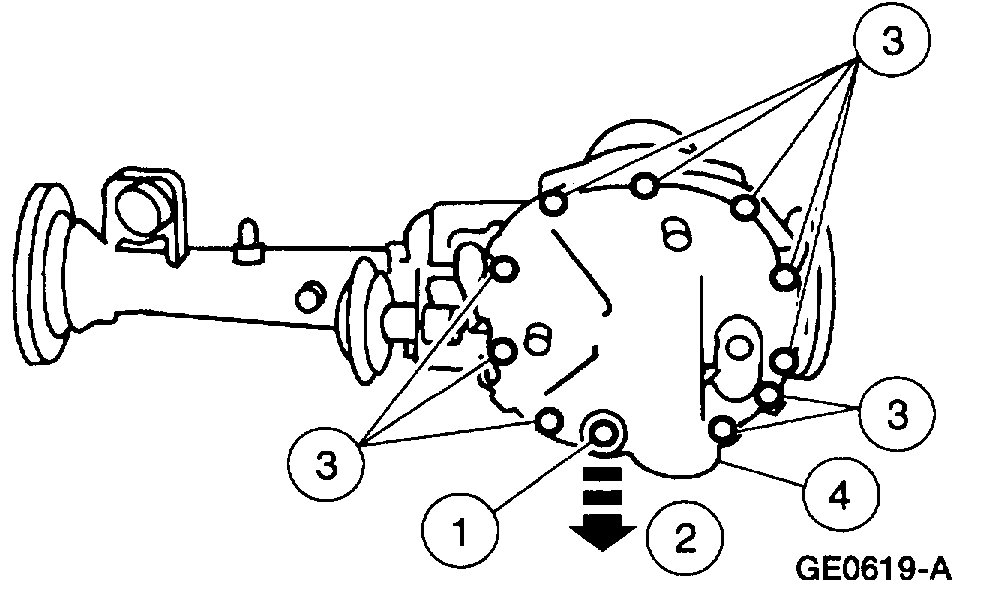 3

3

3

1

2

4

GE0619-A