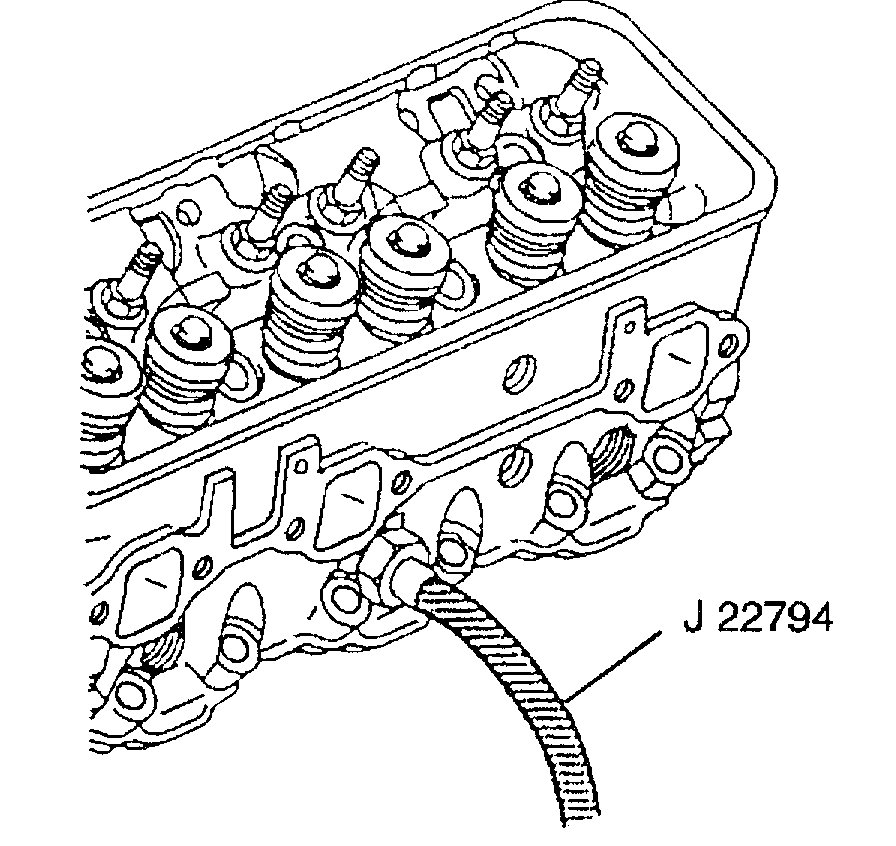 J 22794