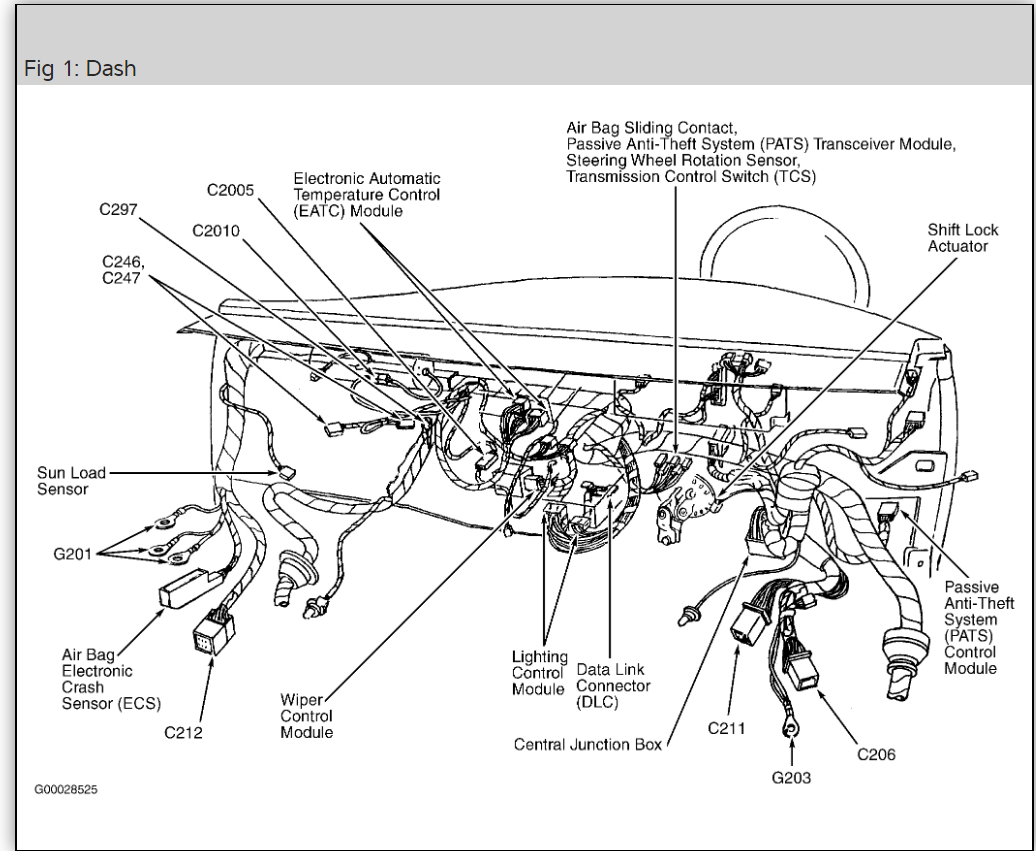 Fig 1: Dash

Air Bag Sliding Contact, Passive Anti-Theft System (PATS) Transceiver Module, Steering Wheel Rotation Sensor, Transmission Control Switch (TCS)

Electronic Automatic Temperature Control (EATC) Module

C2005

C297

C2010

C246, C247

Shift Lock Actuator

Sun Load Sensor

G201

Air Bag Electronic Crash Sensor (ECS)

C212

Wiper Control Module

Lighting Control Module

Data Link Connector (DLC)

Central Junction Box

C211

G203

C206

Passive Anti-Theft System (PATS) Control Module

G00028525