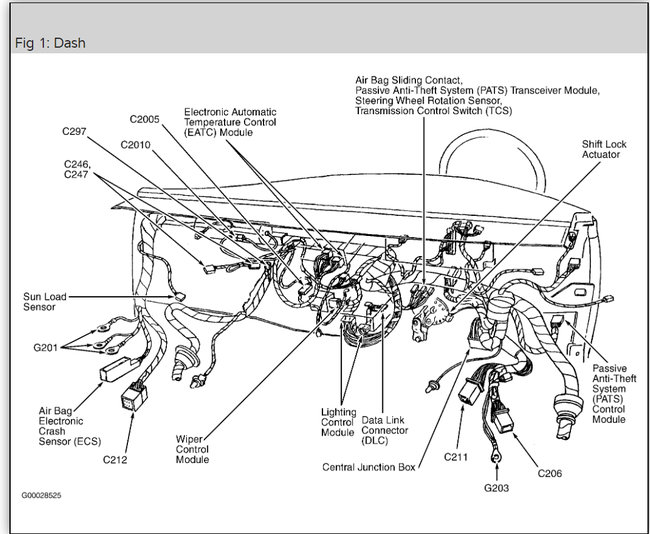 Fig 1: Dash

Air Bag Sliding Contact, Passive Anti-Theft System (PATS) Transceiver Module, Steering Wheel Rotation Sensor, Transmission Control Switch (TCS)

Electronic Automatic Temperature Control (EATC) Module

C2005

C297

C2010

C246, C247

Shift Lock Actuator

Sun Load Sensor

G201

Air Bag Electronic Crash Sensor (ECS)

C212

Wiper Control Module

Lighting Control Module

Data Link Connector (DLC)

Central Junction Box

C211

G203

C206

Passive Anti-Theft System (PATS) Control Module

G00028525