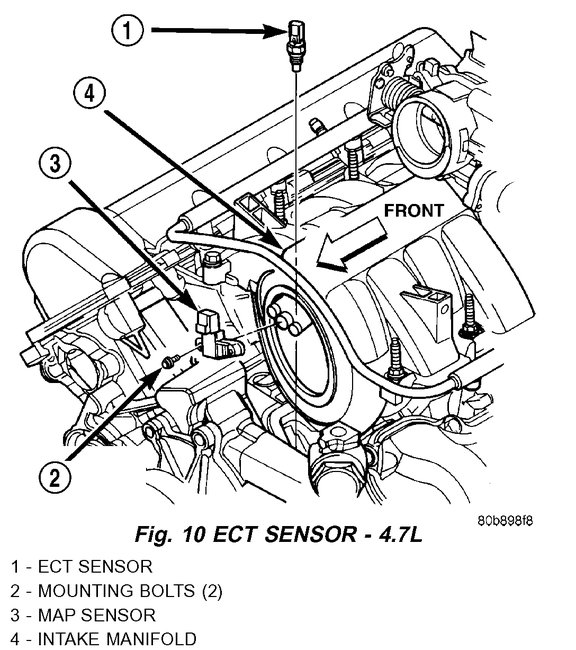 1

4

3

FRONT

2

80b898f8

Fig. 10 ECT SENSOR - 4.7L

1 - ECT SENSOR
2 - MOUNTING BOLTS (2)
3 - MAP SENSOR
4 - INTAKE MANIFOLD