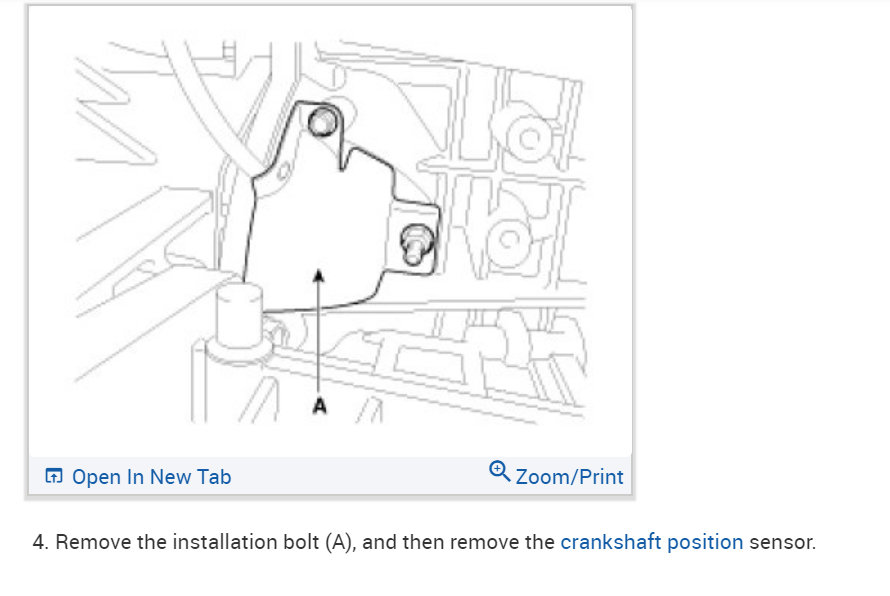 A

Open In New Tab

Zoom/Print

4. Remove the installation bolt (A), and then remove the crankshaft position sensor.