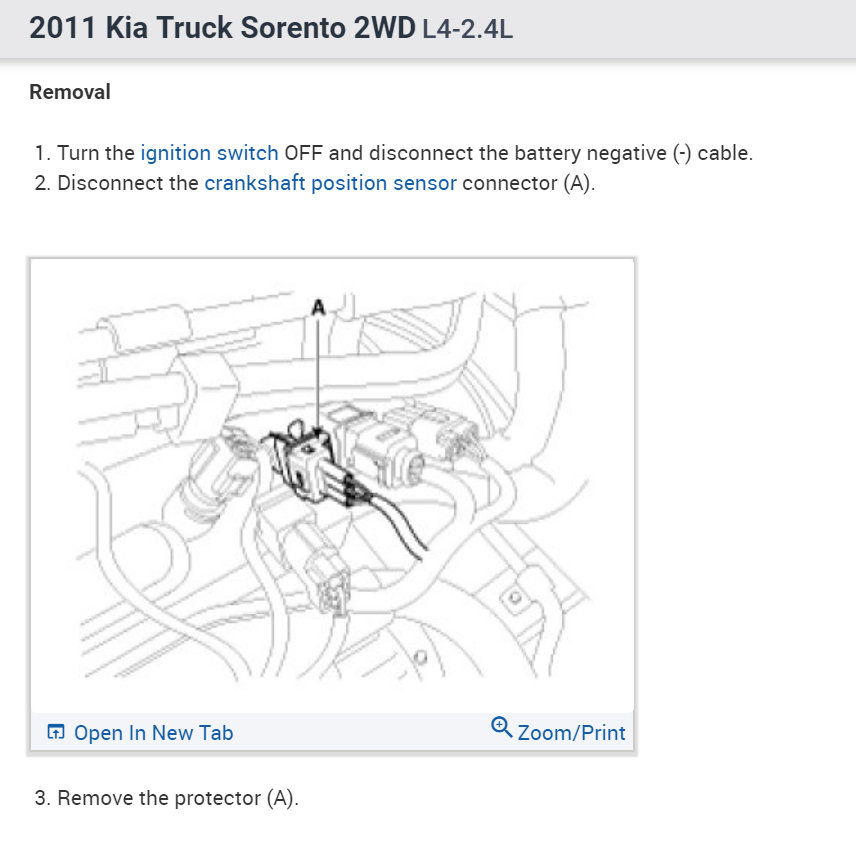 2011 Kia Truck Sorento 2WD L4-2.4L

Removal

1. Turn the ignition switch OFF and disconnect the battery negative (-) cable.
2. Disconnect the crankshaft position sensor connector (A).

A

Open In New Tab

Zoom/Print

3. Remove the protector (A).