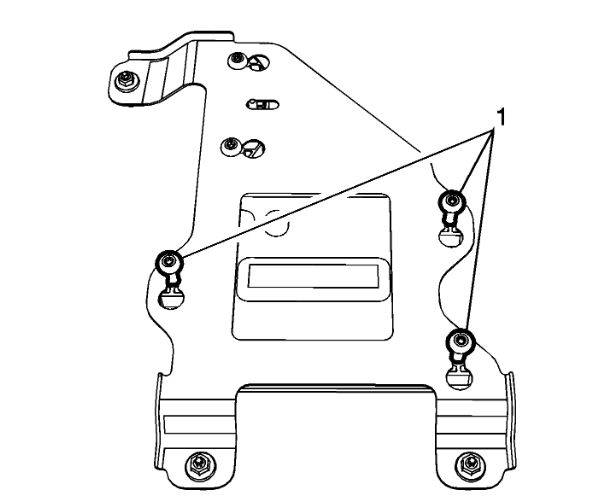 1