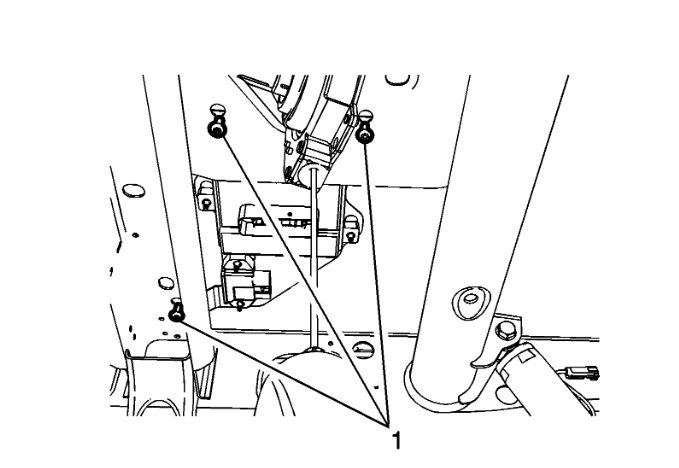 1