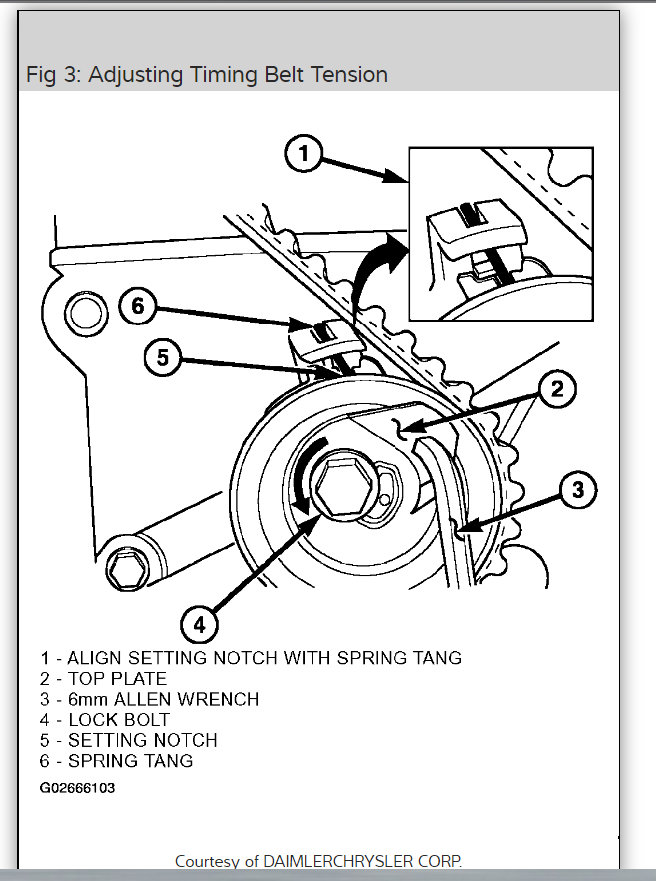 Fig 3: Adjusting Timing Belt Tension

1

6

5

2

3

4

1 - ALIGN SETTING NOTCH WITH SPRING TANG
2 - TOP PLATE
3 - 6mm ALLEN WRENCH
4 - LOCK BOLT
5 - SETTING NOTCH
6 - SPRING TANG

G02666103

Courtesy of DAIMLERCHRYSLER CORP.