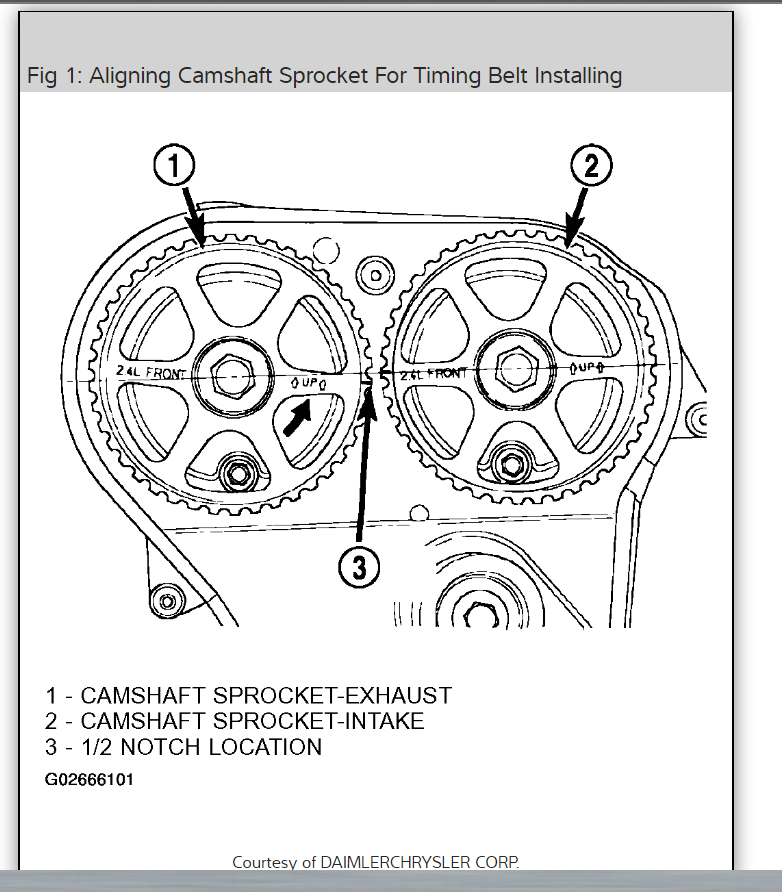 Fig 1: Aligning Camshaft Sprocket For Timing Belt Installing

1

2

2.4L FRONT

UP

2.4L FRONT

UP

3

1 - CAMSHAFT SPROCKET-EXHAUST
2 - CAMSHAFT SPROCKET-INTAKE
3 - 1/2 NOTCH LOCATION

G02666101

Courtesy of DAIMLERCHRYSLER CORP.