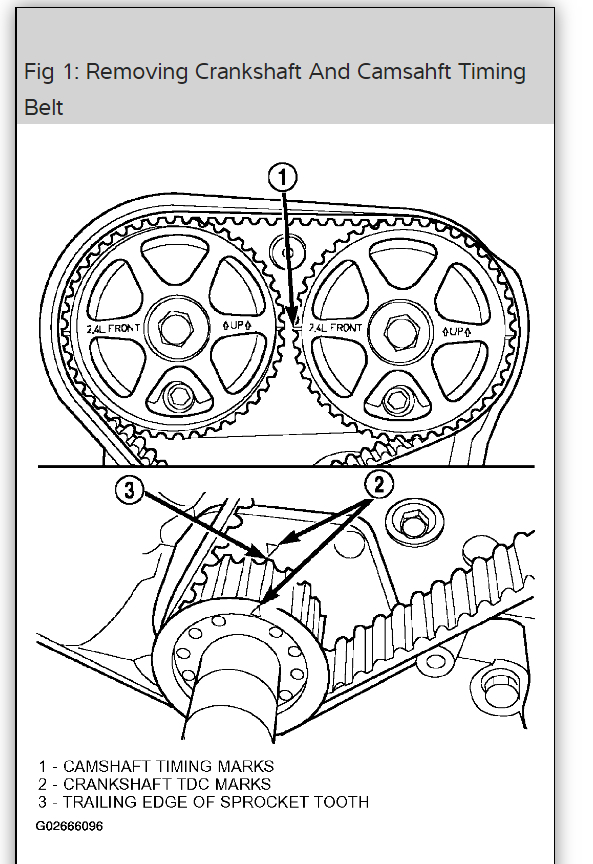 Fig 1: Removing Crankshaft And Camsahft Timing Belt

1

2.4L FRONT

UP

2.4L FRONT

UP

3

2

1 - CAMSHAFT TIMING MARKS
2 - CRANKSHAFT TDC MARKS
3 - TRAILING EDGE OF SPROCKET TOOTH

G02666096