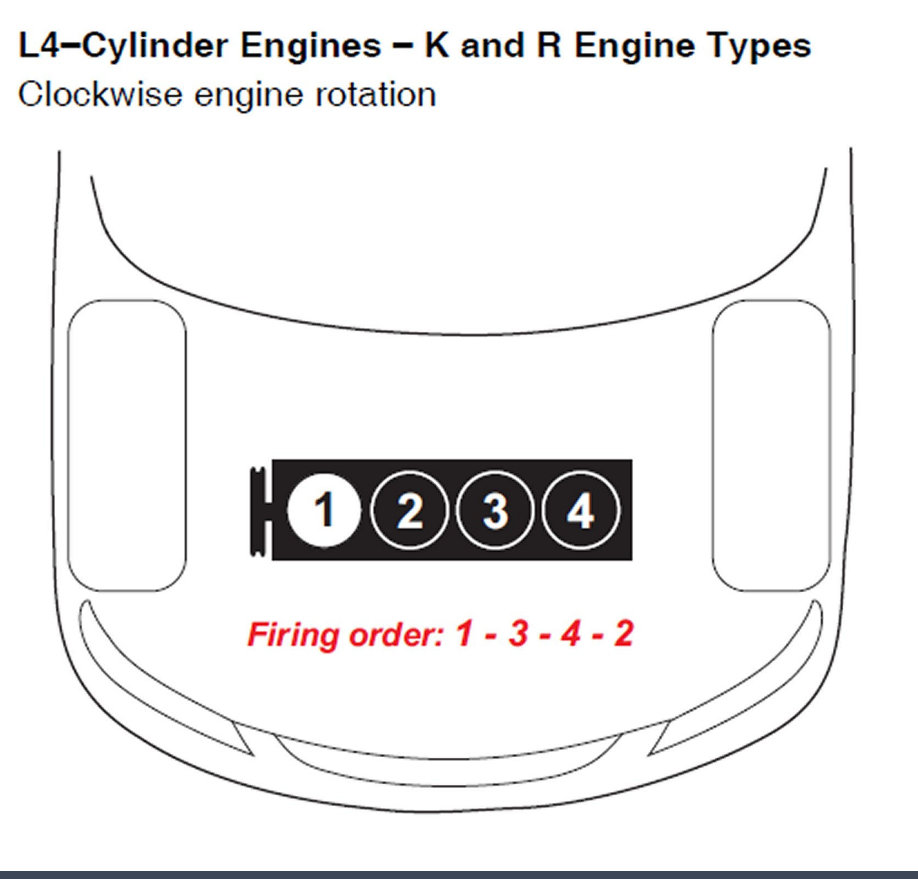 L4–Cylinder Engines – K and R Engine Types
Clockwise engine rotation

1 2 3 4

Firing order: 1 - 3 - 4 - 2