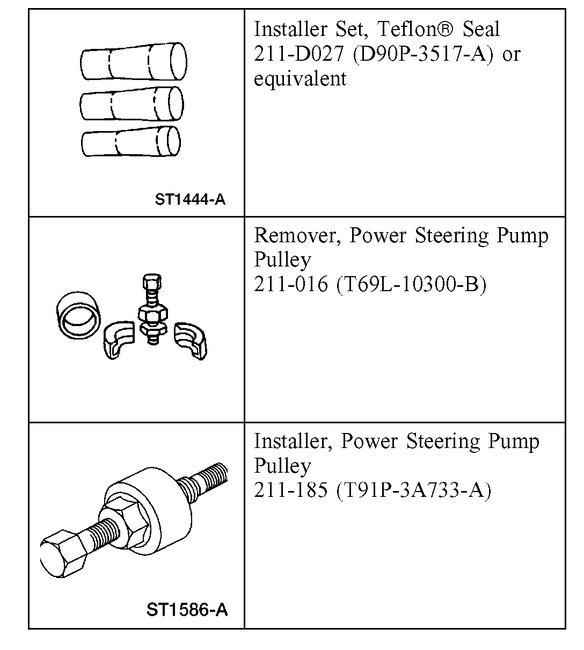 | | |
|---|---|
| ST1444-A | Installer Set, Teflon® Seal 211-D027 (D90P-3517-A) or equivalent |
| | Remover, Power Steering Pump Pulley 211-016 (T69L-10300-B) |
| ST1586-A | Installer, Power Steering Pump Pulley 211-185 (T91P-3A733-A) |