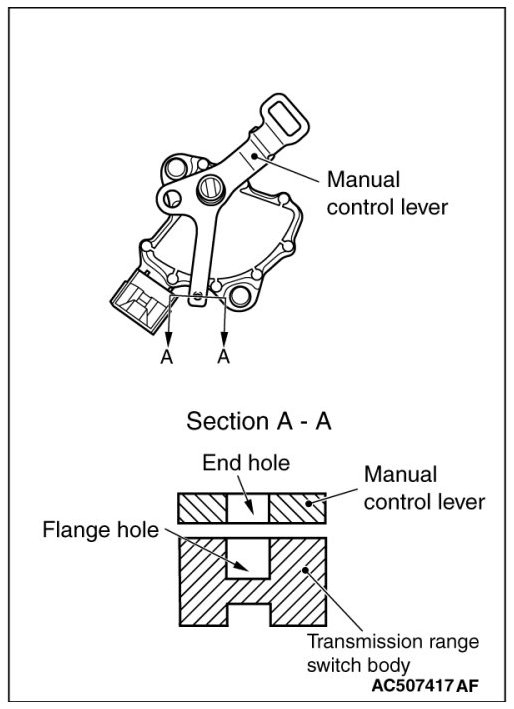 Manual control lever

A A

Section A - A

End hole

Manual control lever

Flange hole

Transmission range switch body

AC507417 AF