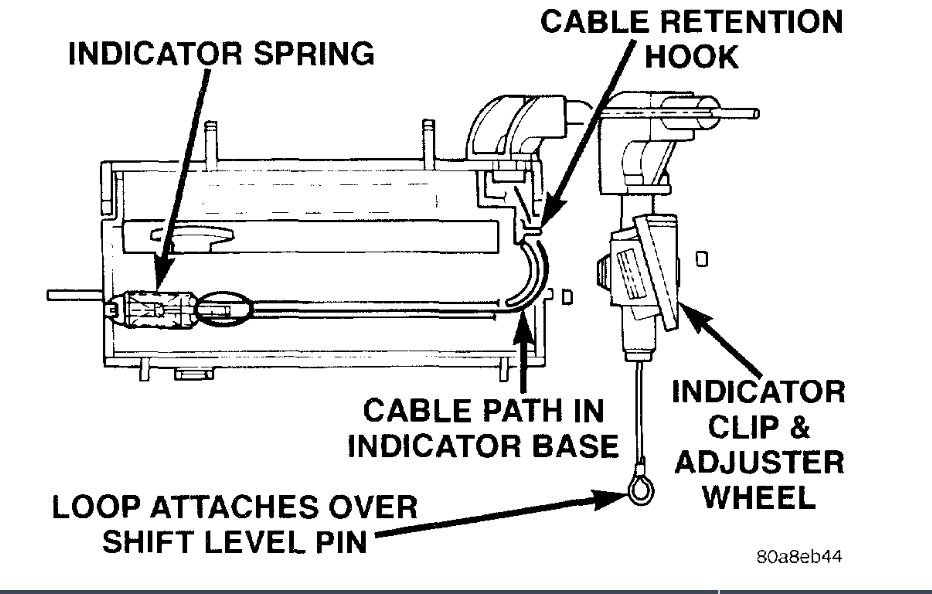 INDICATOR SPRING

CABLE RETENTION HOOK

CABLE PATH IN INDICATOR BASE

INDICATOR CLIP & ADJUSTER WHEEL

LOOP ATTACHES OVER SHIFT LEVEL PIN

80a8eb44