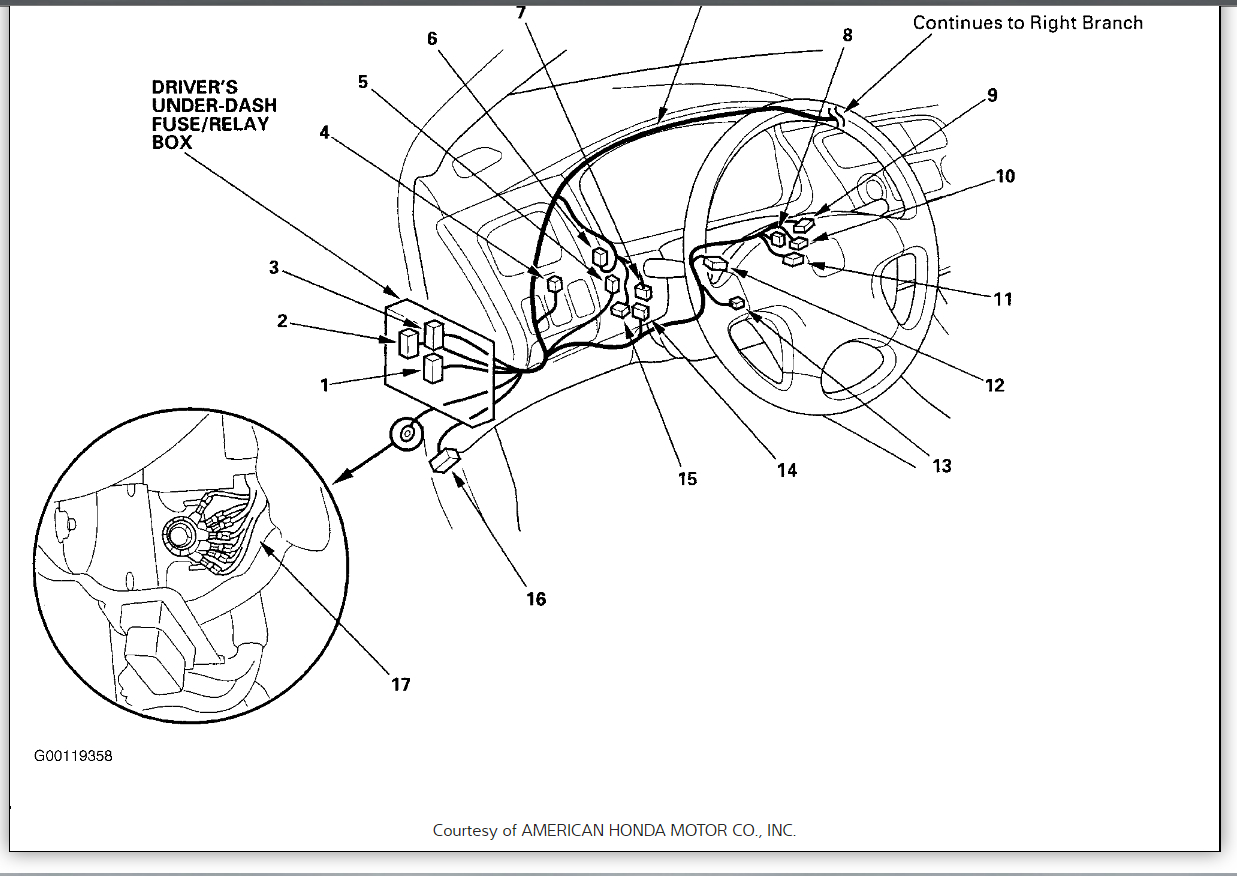 Continues to Right Branch

DRIVER'S UNDER-DASH FUSE/RELAY BOX

7
6
5
4
3
2
1
8
9
10
11
12
13
14
15
16
17

G00119358

Courtesy of AMERICAN HONDA MOTOR CO., INC.