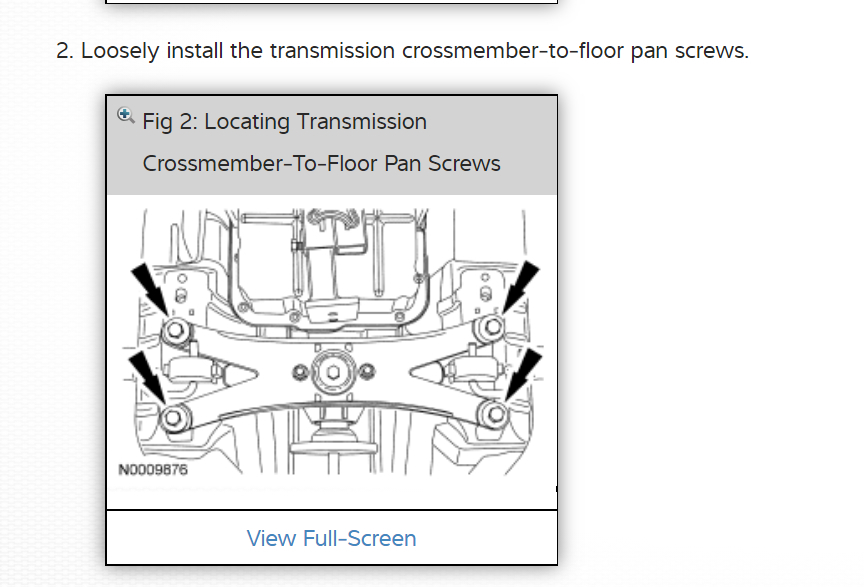 2. Loosely install the transmission crossmember-to-floor pan screws.

Fig 2: Locating Transmission Crossmember-To-Floor Pan Screws

N0009876

View Full-Screen