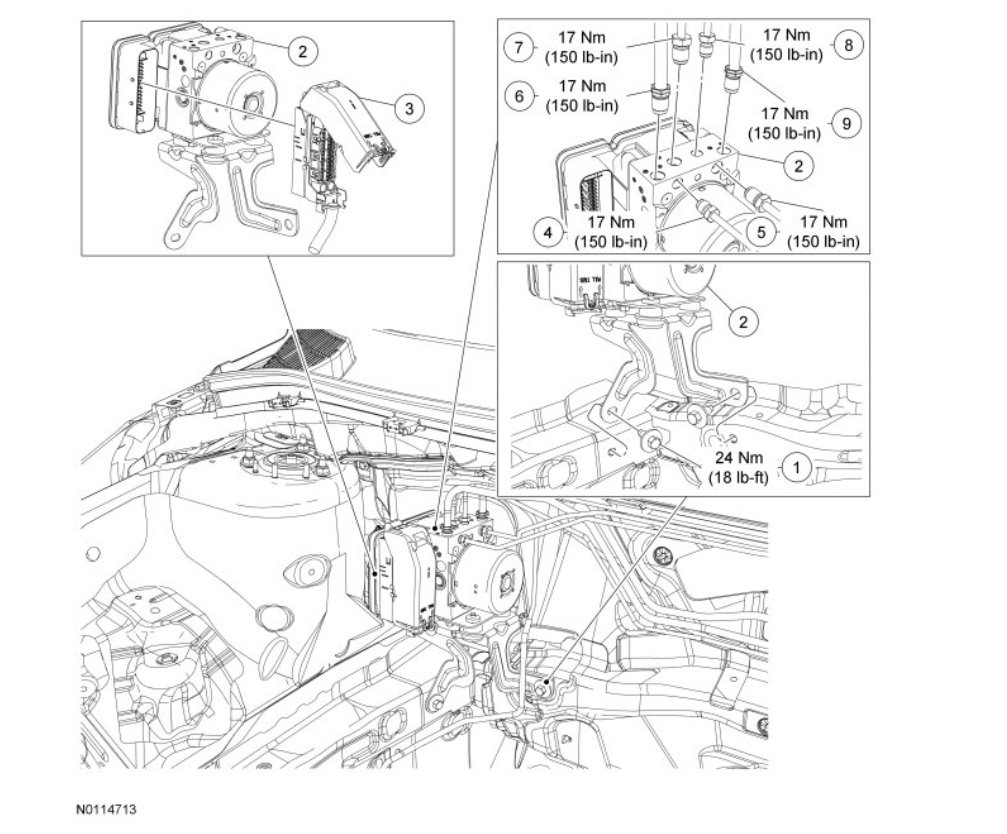 2
3
7
17 Nm
(150 lb-in)
17 Nm
(150 lb-in)
8
6
17 Nm
(150 lb-in)
17 Nm
(150 lb-in)
9
2
4
17 Nm
(150 lb-in)
5
17 Nm
(150 lb-in)
2
24 Nm
(18 lb-ft)
1

N0114713