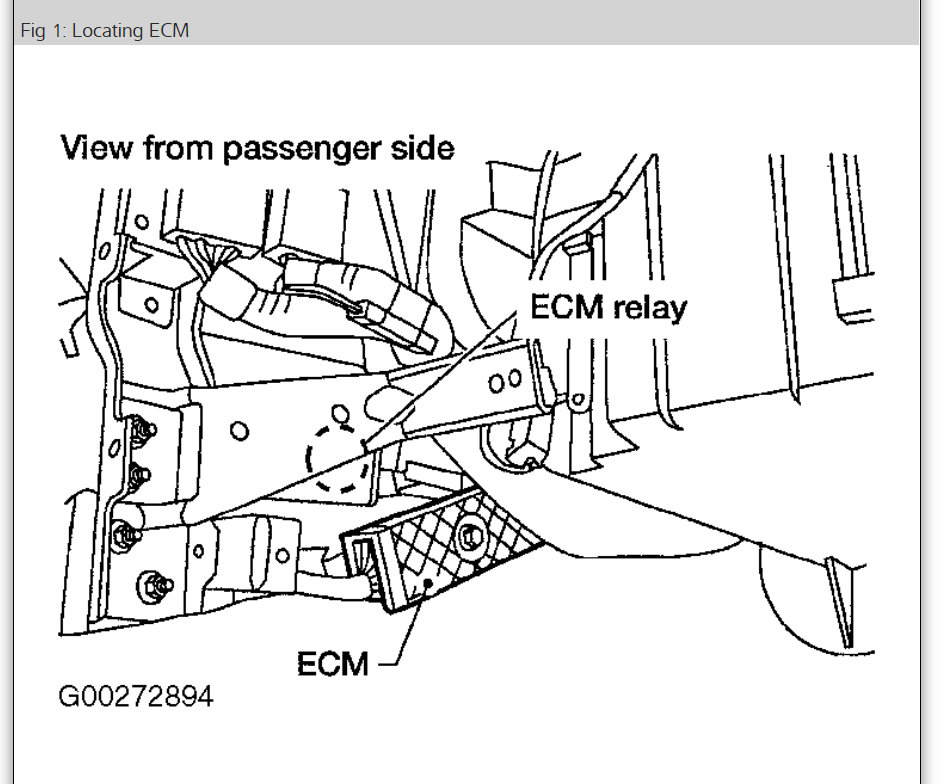 Fig 1: Locating ECM

View from passenger side

ECM relay

ECM

G00272894