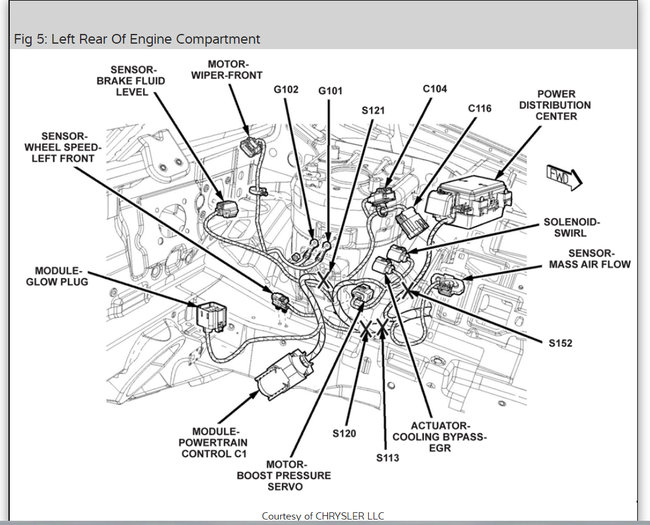 Fig 5: Left Rear Of Engine Compartment

SENSOR-BRAKE FLUID LEVEL

MOTOR-WIPER-FRONT

G102

G101

S121

C104

C116

POWER DISTRIBUTION CENTER

SENSOR-WHEEL SPEED-LEFT FRONT

FWD

SOLENOID-SWIRL

SENSOR-MASS AIR FLOW

MODULE-GLOW PLUG

S152

MODULE-POWERTRAIN CONTROL C1

S120

ACTUATOR-COOLING BYPASS-EGR

S113

MOTOR-BOOST PRESSURE SERVO

Courtesy of CHRYSLER LLC