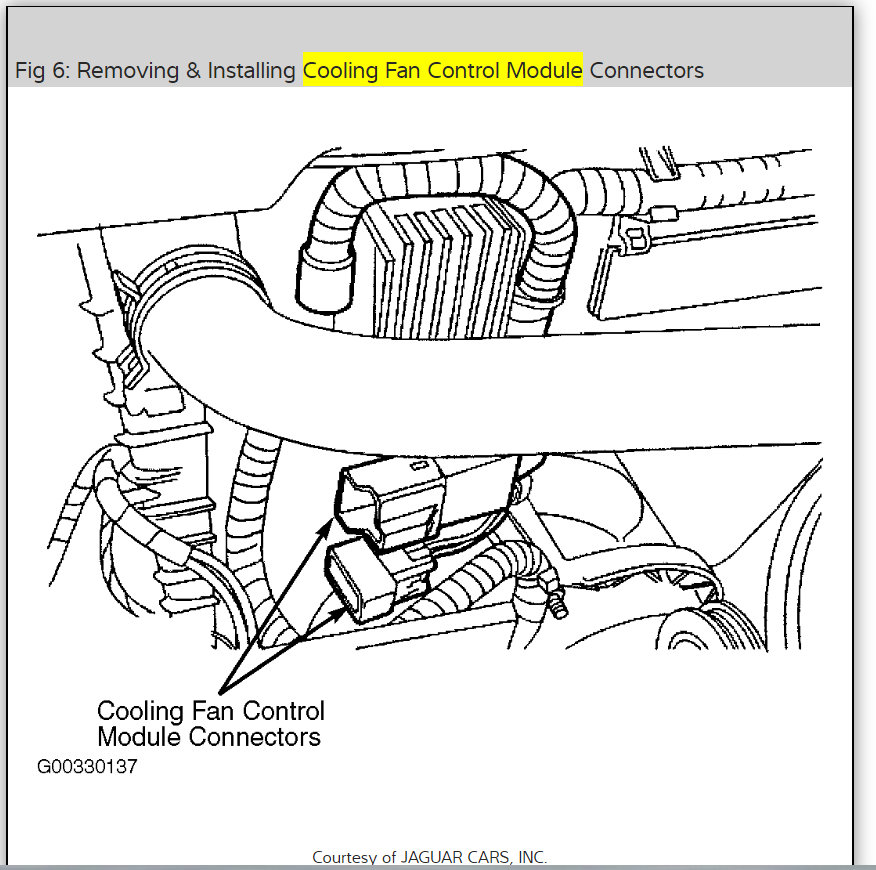 Fig 6: Removing & Installing Cooling Fan Control Module Connectors

Cooling Fan Control Module Connectors

G00330137

Courtesy of JAGUAR CARS, INC.