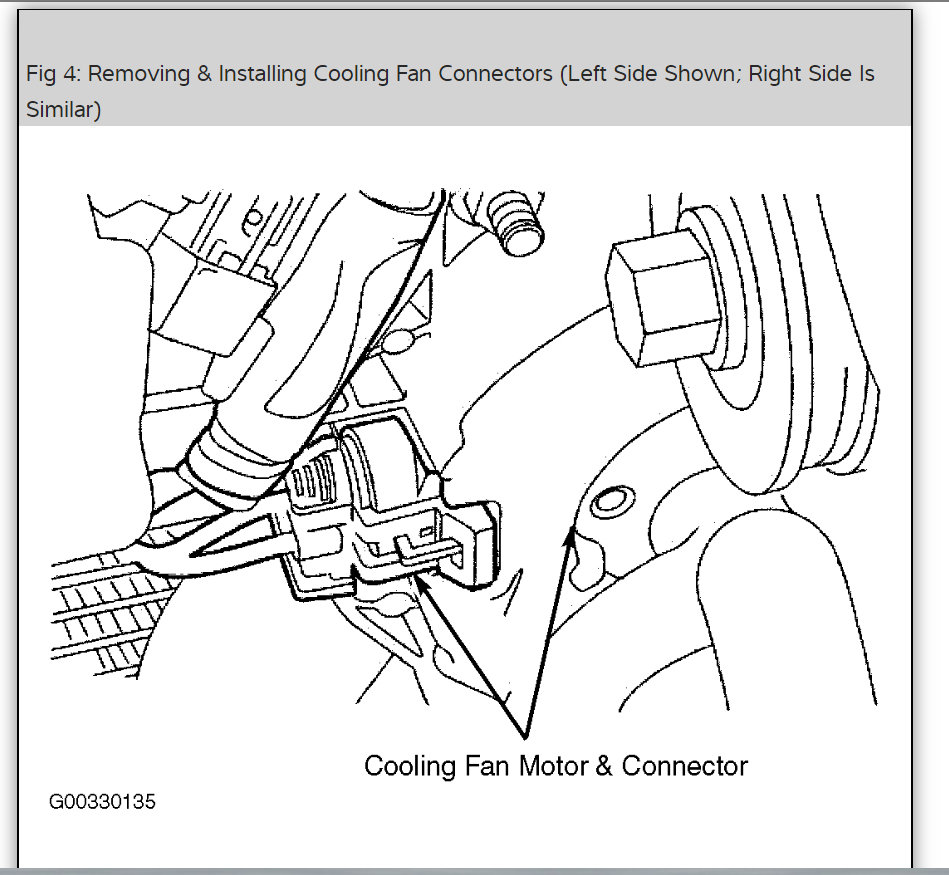 Fig 4: Removing & Installing Cooling Fan Connectors (Left Side Shown; Right Side Is Similar)

Cooling Fan Motor & Connector

G00330135