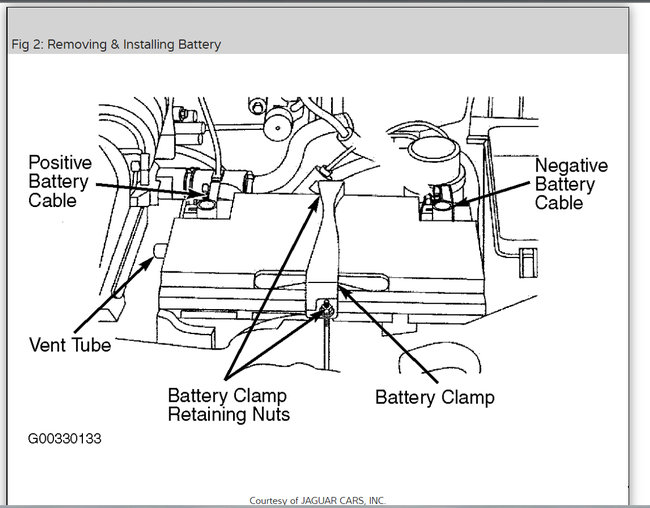 Fig 2: Removing & Installing Battery

Positive Battery Cable

Negative Battery Cable

Vent Tube

Battery Clamp Retaining Nuts

Battery Clamp

G00330133

Courtesy of JAGUAR CARS, INC.