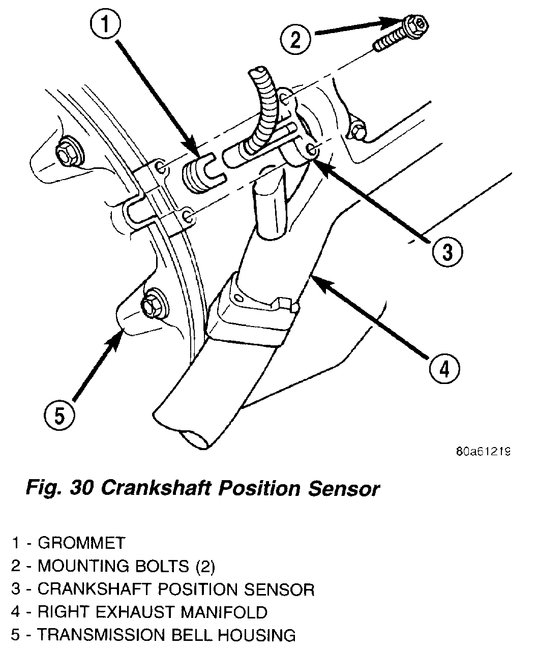 1
2
3
4
5

80a61219

Fig. 30 Crankshaft Position Sensor

1 - GROMMET
2 - MOUNTING BOLTS (2)
3 - CRANKSHAFT POSITION SENSOR
4 - RIGHT EXHAUST MANIFOLD
5 - TRANSMISSION BELL HOUSING