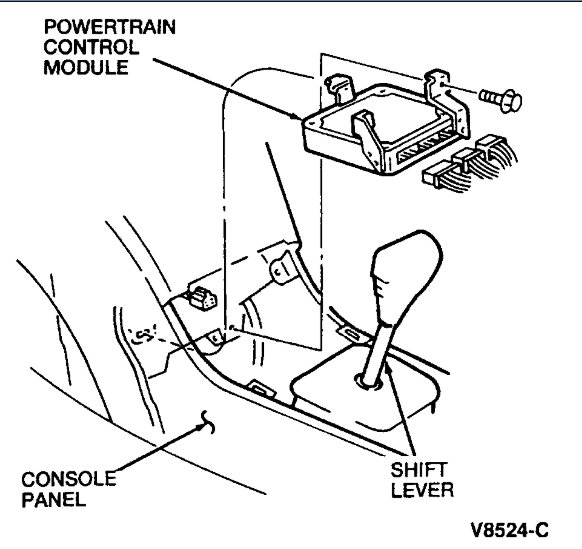 POWERTRAIN CONTROL MODULE

CONSOLE PANEL

SHIFT LEVER

V8524-C