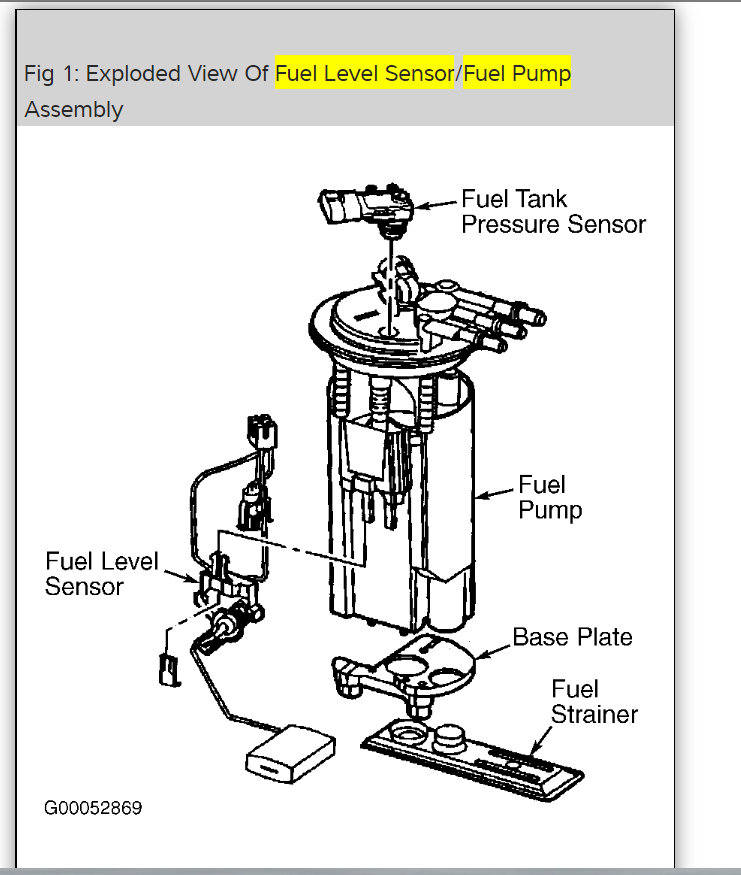 Fig 1: Exploded View Of Fuel Level Sensor/Fuel Pump Assembly

Fuel Tank Pressure Sensor

Fuel Pump

Fuel Level Sensor

Base Plate

Fuel Strainer

G00052869