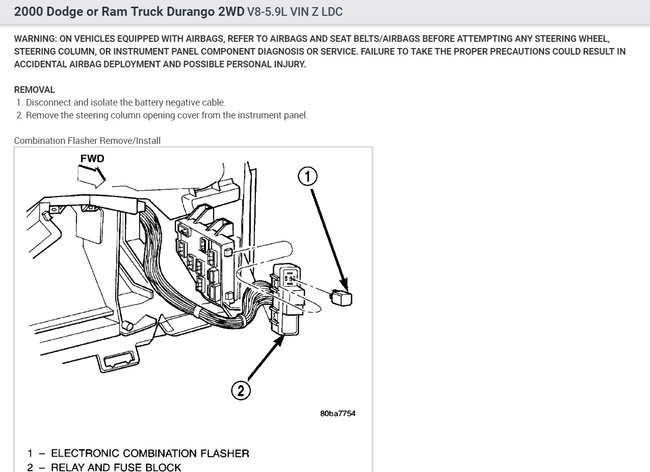 2000 Dodge or Ram Truck Durango 2WD V8-5.9L VIN Z LDC

WARNING: ON VEHICLES EQUIPPED WITH AIRBAGS, REFER TO AIRBAGS AND SEAT BELTS/AIRBAGS BEFORE ATTEMPTING ANY STEERING WHEEL, STEERING COLUMN, OR INSTRUMENT PANEL COMPONENT DIAGNOSIS OR SERVICE. FAILURE TO TAKE THE PROPER PRECAUTIONS COULD RESULT IN ACCIDENTAL AIRBAG DEPLOYMENT AND POSSIBLE PERSONAL INJURY.

REMOVAL
1. Disconnect and isolate the battery negative cable.
2. Remove the steering column opening cover from the instrument panel.

Combination Flasher Remove/Install

FWD

1

2

80ba7754

1 – ELECTRONIC COMBINATION FLASHER
2 – RELAY AND FUSE BLOCK