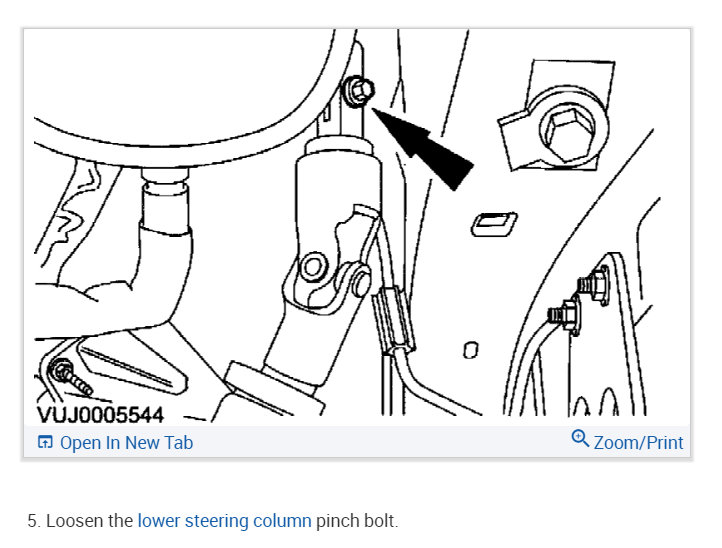 VUJ0005544

Open In New Tab

Zoom/Print

5. Loosen the lower steering column pinch bolt.