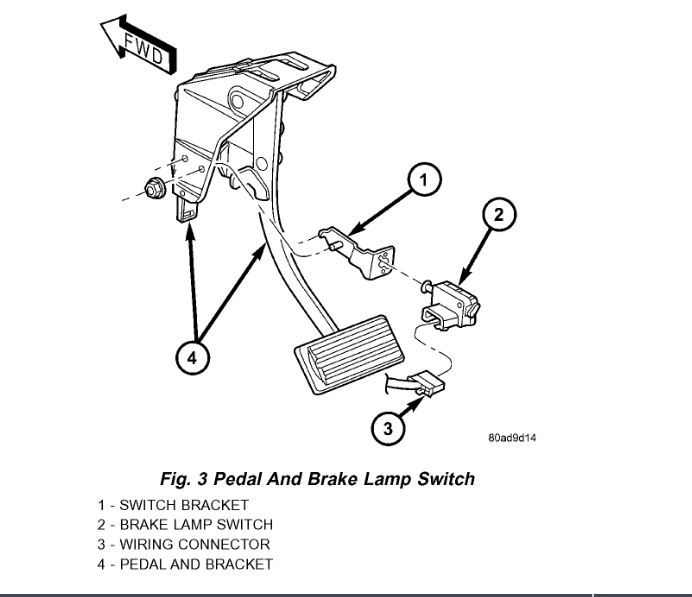 FWD

1

2

4

3

80ad9d14

Fig. 3 Pedal And Brake Lamp Switch

1 - SWITCH BRACKET
2 - BRAKE LAMP SWITCH
3 - WIRING CONNECTOR
4 - PEDAL AND BRACKET