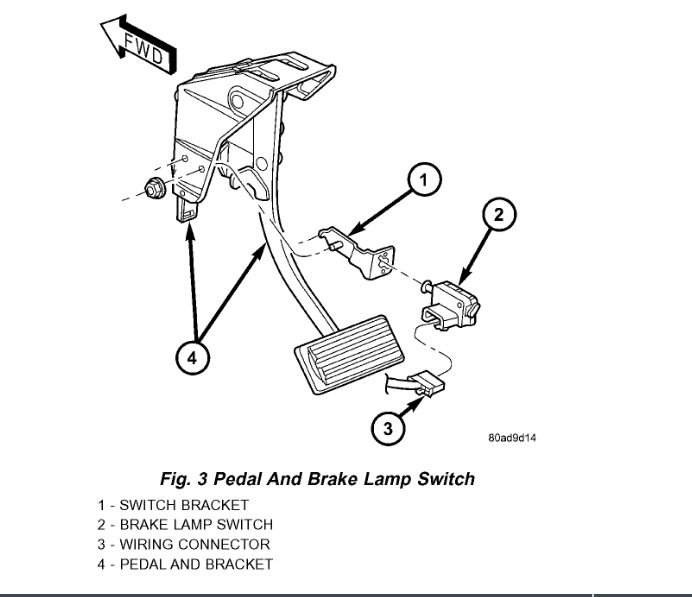 FWD

1

2

4

3

80ad9d14

Fig. 3 Pedal And Brake Lamp Switch

1 - SWITCH BRACKET
2 - BRAKE LAMP SWITCH
3 - WIRING CONNECTOR
4 - PEDAL AND BRACKET