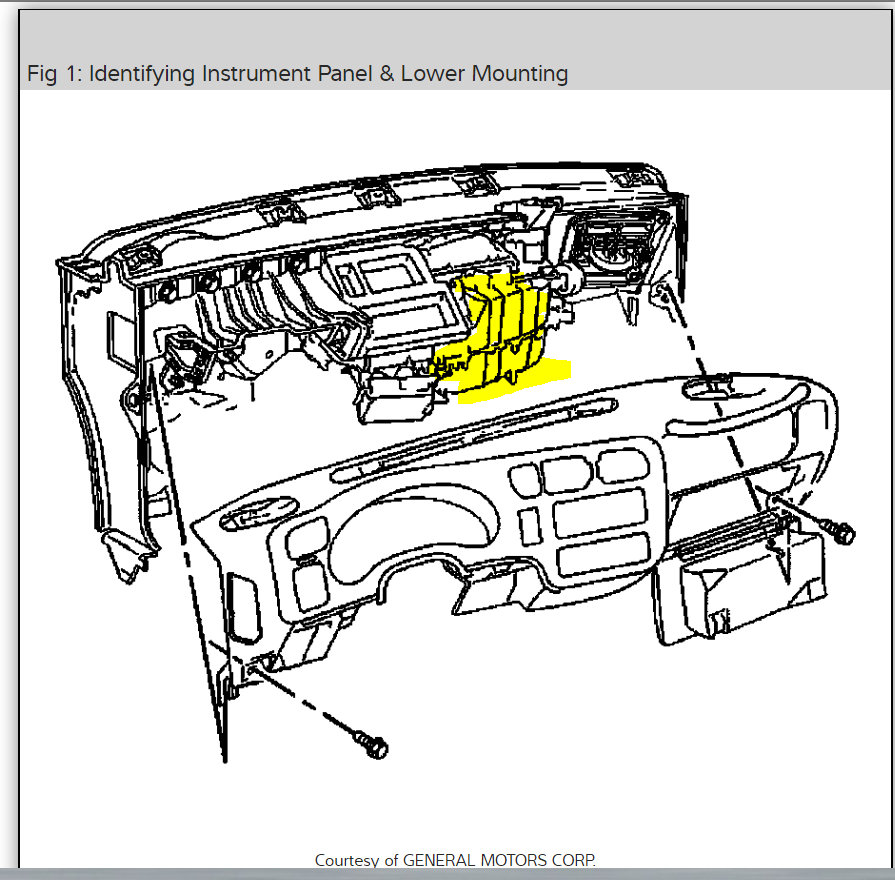 Fig 1: Identifying Instrument Panel & Lower Mounting

Courtesy of GENERAL MOTORS CORP.