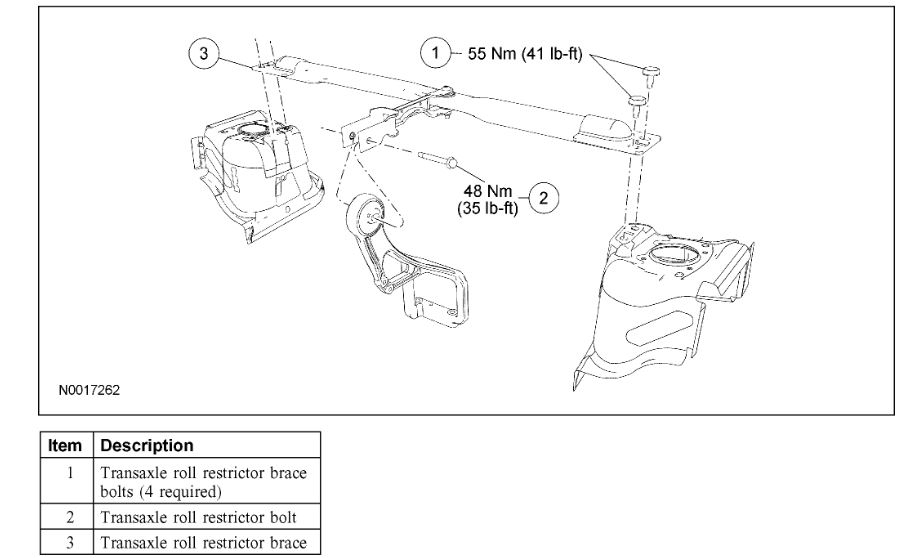 3

1 55 Nm (41 lb-ft)

48 Nm (35 lb-ft) 2

N0017262

| Item | Description |
|---|---|
| 1 | Transaxle roll restrictor brace bolts (4 required) |
| 2 | Transaxle roll restrictor bolt |
| 3 | Transaxle roll restrictor brace |