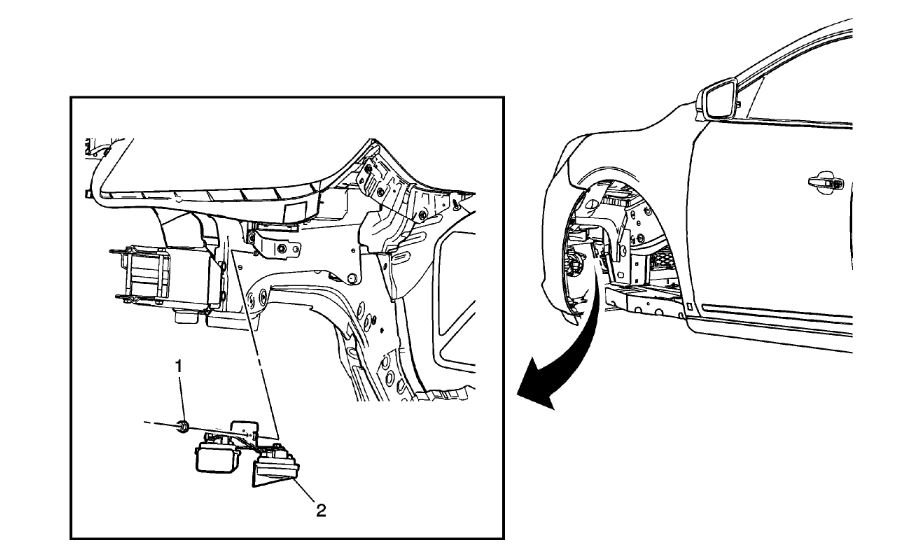 1
2