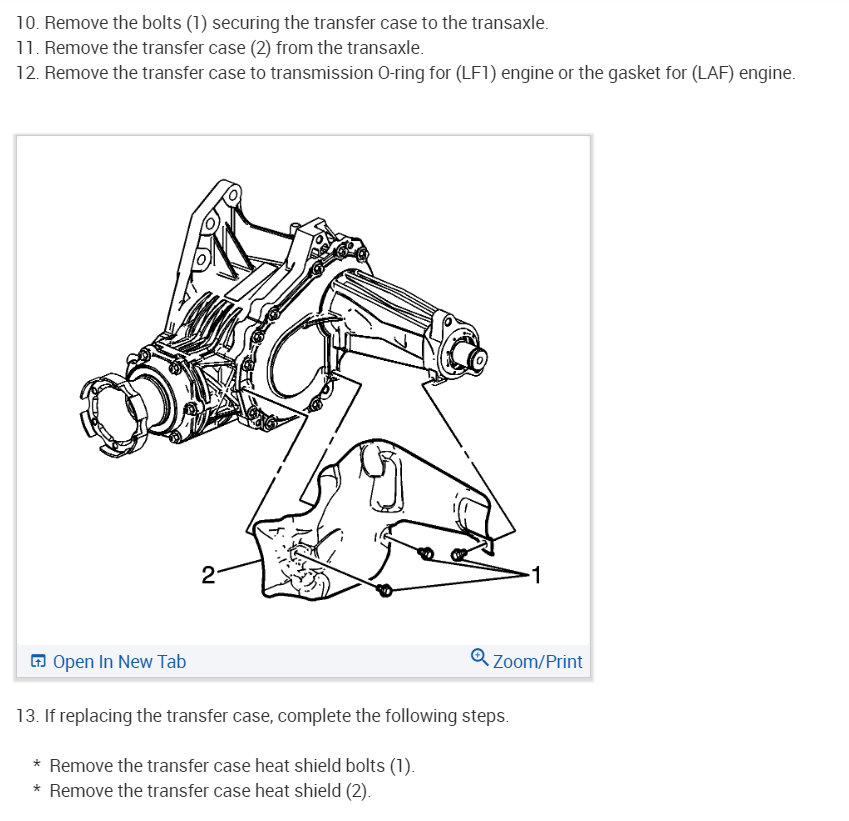 10. Remove the bolts (1) securing the transfer case to the transaxle.
11. Remove the transfer case (2) from the transaxle.
12. Remove the transfer case to transmission O-ring for (LF1) engine or the gasket for (LAF) engine.

2
1

Open In New Tab
Zoom/Print

13. If replacing the transfer case, complete the following steps.

* Remove the transfer case heat shield bolts (1).
* Remove the transfer case heat shield (2).