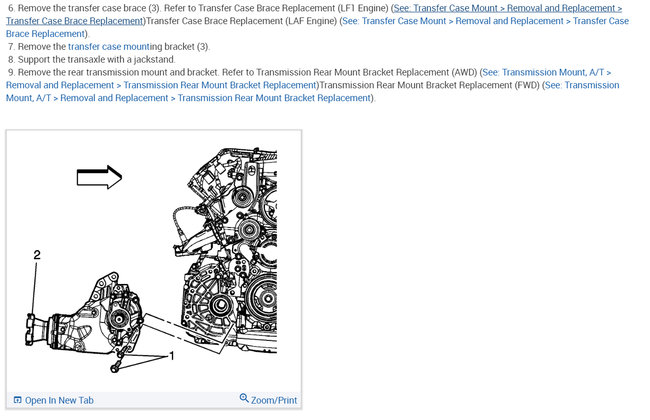 6. Remove the transfer case brace (3). Refer to Transfer Case Brace Replacement (LF1 Engine) (See: Transfer Case Mount > Removal and Replacement > Transfer Case Brace Replacement)Transfer Case Brace Replacement (LAF Engine) (See: Transfer Case Mount > Removal and Replacement > Transfer Case Brace Replacement).
7. Remove the transfer case mounting bracket (3).
8. Support the transaxle with a jackstand.
9. Remove the rear transmission mount and bracket. Refer to Transmission Rear Mount Bracket Replacement (AWD) (See: Transmission Mount, A/T > Removal and Replacement > Transmission Rear Mount Bracket Replacement)Transmission Rear Mount Bracket Replacement (FWD) (See: Transmission Mount, A/T > Removal and Replacement > Transmission Rear Mount Bracket Replacement).

2

1

Open In New Tab

Zoom/Print