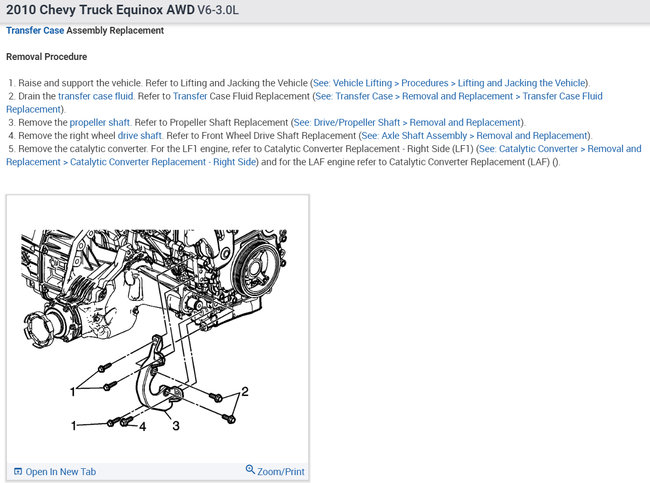 2010 Chevy Truck Equinox AWD V6-3.0L

Transfer Case Assembly Replacement

Removal Procedure

1. Raise and support the vehicle. Refer to Lifting and Jacking the Vehicle (See: Vehicle Lifting > Procedures > Lifting and Jacking the Vehicle).
2. Drain the transfer case fluid. Refer to Transfer Case Fluid Replacement (See: Transfer Case > Removal and Replacement > Transfer Case Fluid Replacement).
3. Remove the propeller shaft. Refer to Propeller Shaft Replacement (See: Drive/Propeller Shaft > Removal and Replacement).
4. Remove the right wheel drive shaft. Refer to Front Wheel Drive Shaft Replacement (See: Axle Shaft Assembly > Removal and Replacement).
5. Remove the catalytic converter. For the LF1 engine, refer to Catalytic Converter Replacement - Right Side (LF1) (See: Catalytic Converter > Removal and Replacement > Catalytic Converter Replacement - Right Side) and for the LAF engine refer to Catalytic Converter Replacement (LAF) ().

1
2
1
4
3

Open In New Tab
Zoom/Print