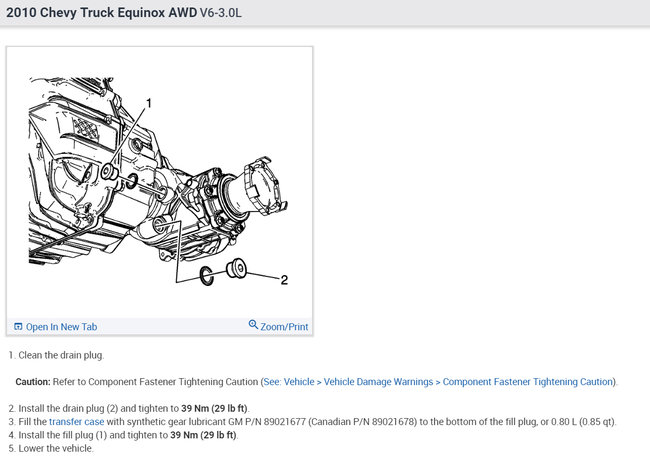 2010 Chevy Truck Equinox AWD V6-3.0L

1

2

Open In New Tab

Zoom/Print

1. Clean the drain plug.

Caution: Refer to Component Fastener Tightening Caution (See: Vehicle > Vehicle Damage Warnings > Component Fastener Tightening Caution).

2. Install the drain plug (2) and tighten to 39 Nm (29 lb ft).
3. Fill the transfer case with synthetic gear lubricant GM P/N 89021677 (Canadian P/N 89021678) to the bottom of the fill plug, or 0.80 L (0.85 qt).
4. Install the fill plug (1) and tighten to 39 Nm (29 lb ft).
5. Lower the vehicle.