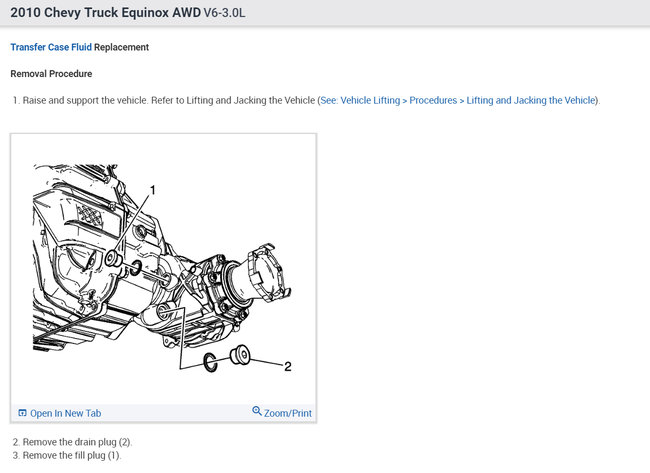 2010 Chevy Truck Equinox AWD V6-3.0L

Transfer Case Fluid Replacement

Removal Procedure

1. Raise and support the vehicle. Refer to Lifting and Jacking the Vehicle (See: Vehicle Lifting > Procedures > Lifting and Jacking the Vehicle).

1

2

Open In New Tab

Zoom/Print

2. Remove the drain plug (2).
3. Remove the fill plug (1).