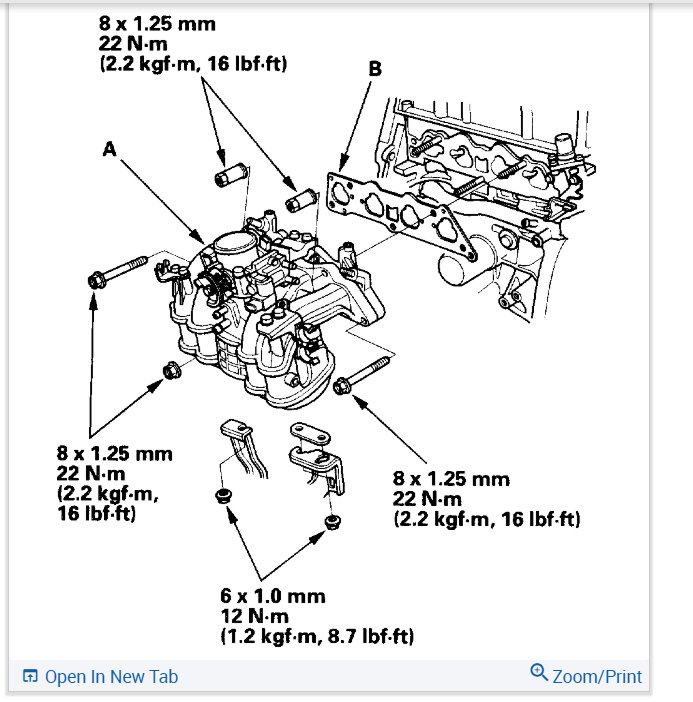 8 x 1.25 mm
22 N·m
(2.2 kgf·m, 16 lbf·ft)

B

A

8 x 1.25 mm
22 N·m
(2.2 kgf·m,
16 lbf·ft)

8 x 1.25 mm
22 N·m
(2.2 kgf·m, 16 lbf·ft)

6 x 1.0 mm
12 N·m
(1.2 kgf·m, 8.7 lbf·ft)

Open In New Tab

Zoom/Print