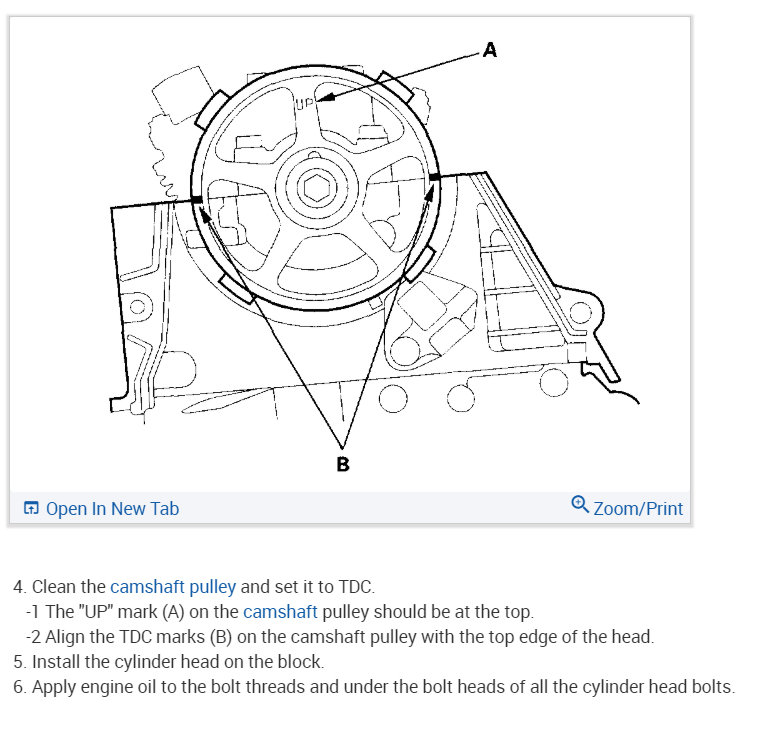 A

UP

B

Open In New Tab

Zoom/Print

4. Clean the camshaft pulley and set it to TDC.
-1 The "UP" mark (A) on the camshaft pulley should be at the top.
-2 Align the TDC marks (B) on the camshaft pulley with the top edge of the head.
5. Install the cylinder head on the block.
6. Apply engine oil to the bolt threads and under the bolt heads of all the cylinder head bolts.